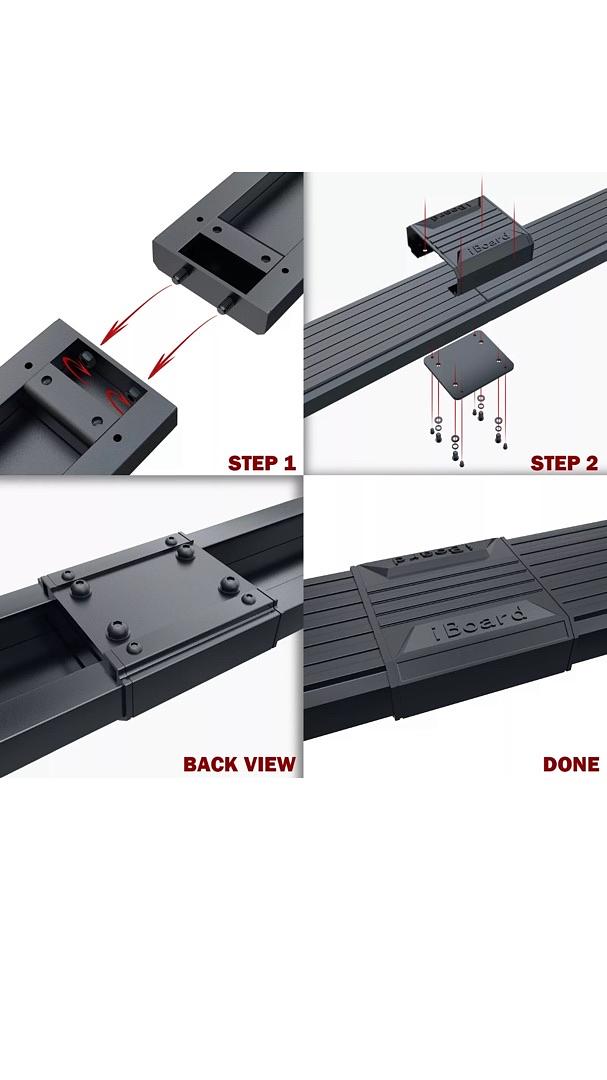 STEP 1

iBoard

iBoard

STEP 2

BACK VIEW

iBoard

iBoard

DONE